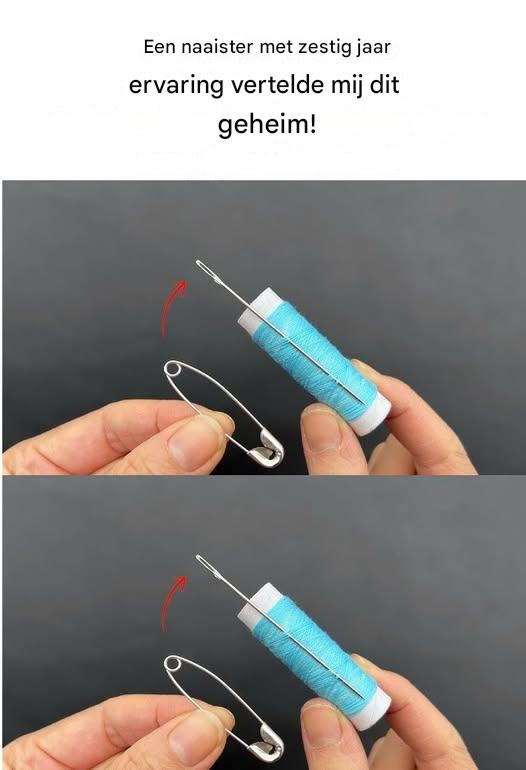 Een naaister met zestig jaar ervaring vertelde mij dit geheim!